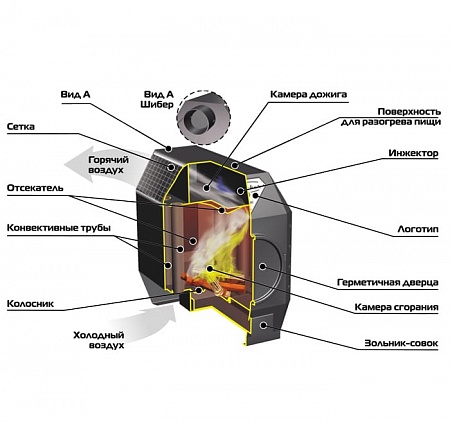 Вид А

Вид А
Шибер

Камера дожига

Поверхность
для разогрева пищи

Сетка

Горячий
воздух

Инжектор

Отсекатель

Конвективные трубы

Логотип

Герметичная дверца

Колосник

Камера сгорания

Холодный
воздух

Зольник-совок